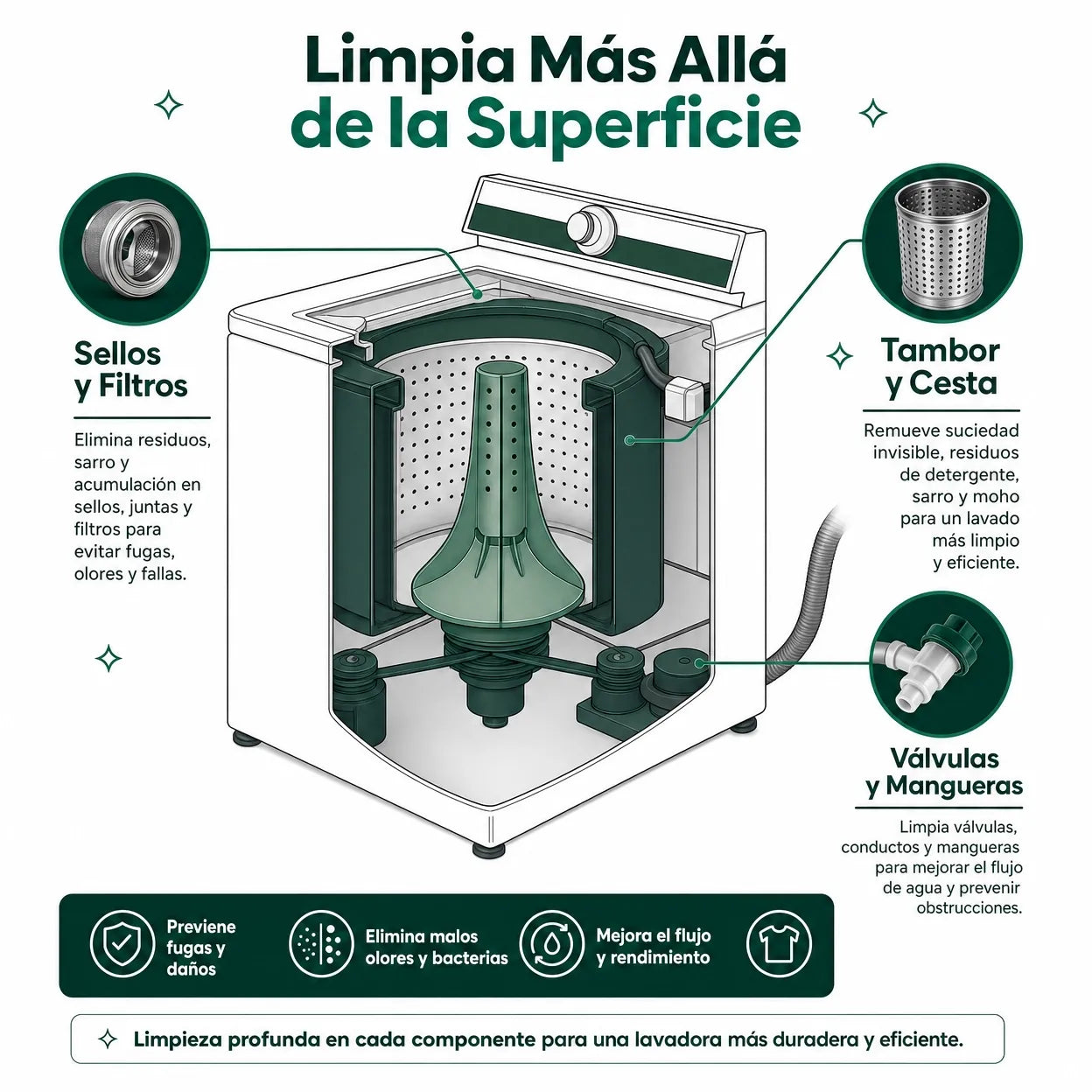 Limpia Más Allá de la Superficie

Sellos y Filtros

Elimina residuos, sarro y acumulación en sellos, juntas y filtros para evitar fugas, olores y fallas.

Tambor y Cesta

Remueve suciedad invisible, residuos de detergente, sarro y moho para un lavado más limpio y eficiente.

Válvulas y Mangueras

Limpia válvulas, conductos y mangueras para mejorar el flujo de agua y prevenir obstrucciones.

Previene fugas y daños

Elimina malos olores y bacterias

Mejora el flujo y rendimiento

Limpieza profunda en cada componente para una lavadora más duradera y eficiente.